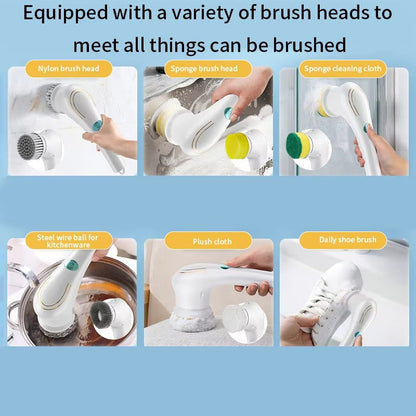 Equipped with a variety of brush heads to meet all things can be brushed

Nylon brush head

Sponge brush head

Sponge cleaning cloth

Steel wire ball for kitchenware

Plush cloth

Daily shoe brush